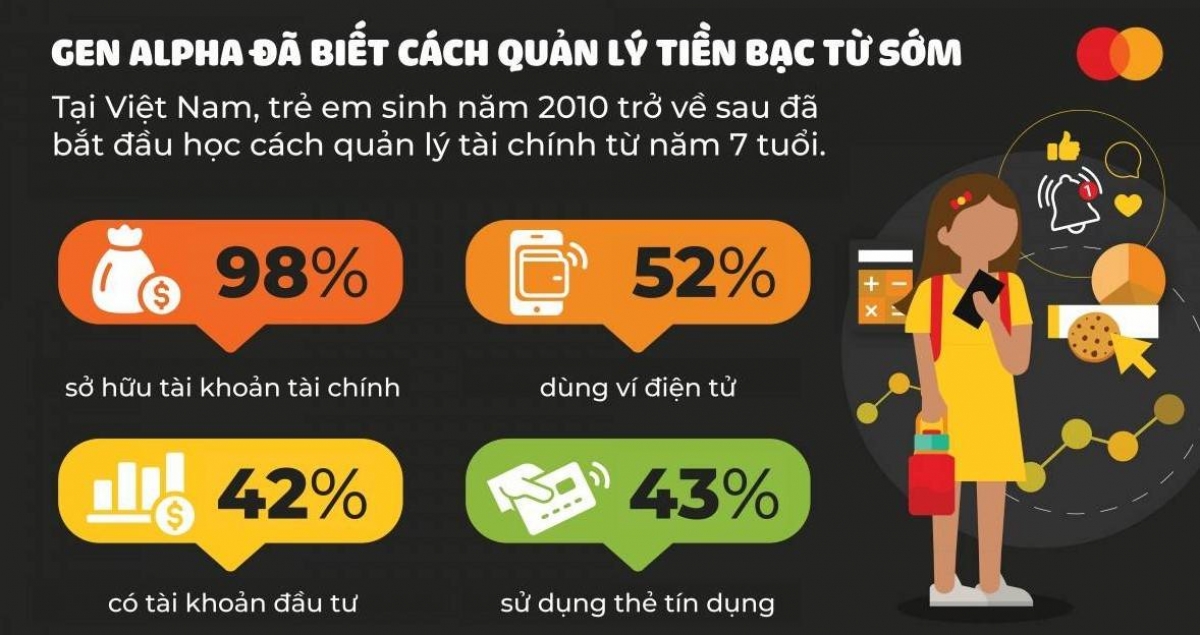 GEN ALPHA ĐÃ BIẾT CÁCH QUẢN LÝ TIỀN BẠC TỪ SỚM

Tại Việt Nam, trẻ em sinh năm 2010 trở về sau đã bắt đầu học cách quản lý tài chính từ năm 7 tuổi.

98%
sở hữu tài khoản tài chính

52%
dùng ví điện tử

42%
có tài khoản đầu tư

43%
sử dụng thẻ tín dụng