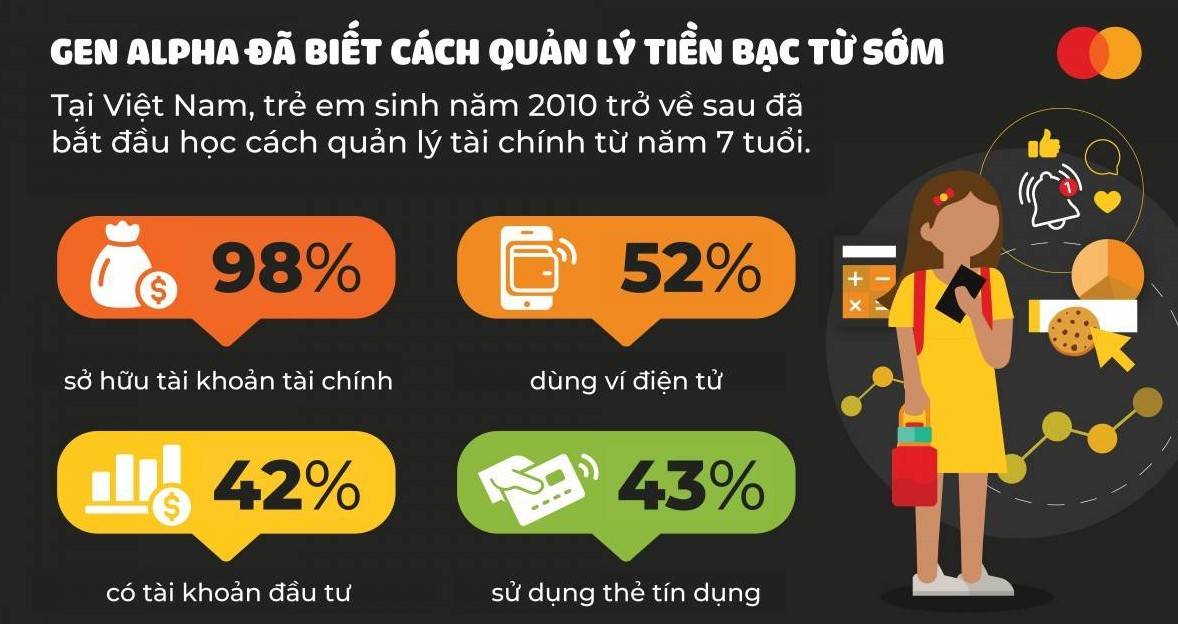 GEN ALPHA ĐÃ BIẾT CÁCH QUẢN LÝ TIỀN BẠC TỪ SỚM

Tại Việt Nam, trẻ em sinh năm 2010 trở về sau đã bắt đầu học cách quản lý tài chính từ năm 7 tuổi.

98%

sở hữu tài khoản tài chính

52%

dùng ví điện tử

42%

có tài khoản đầu tư

43%

sử dụng thẻ tín dụng