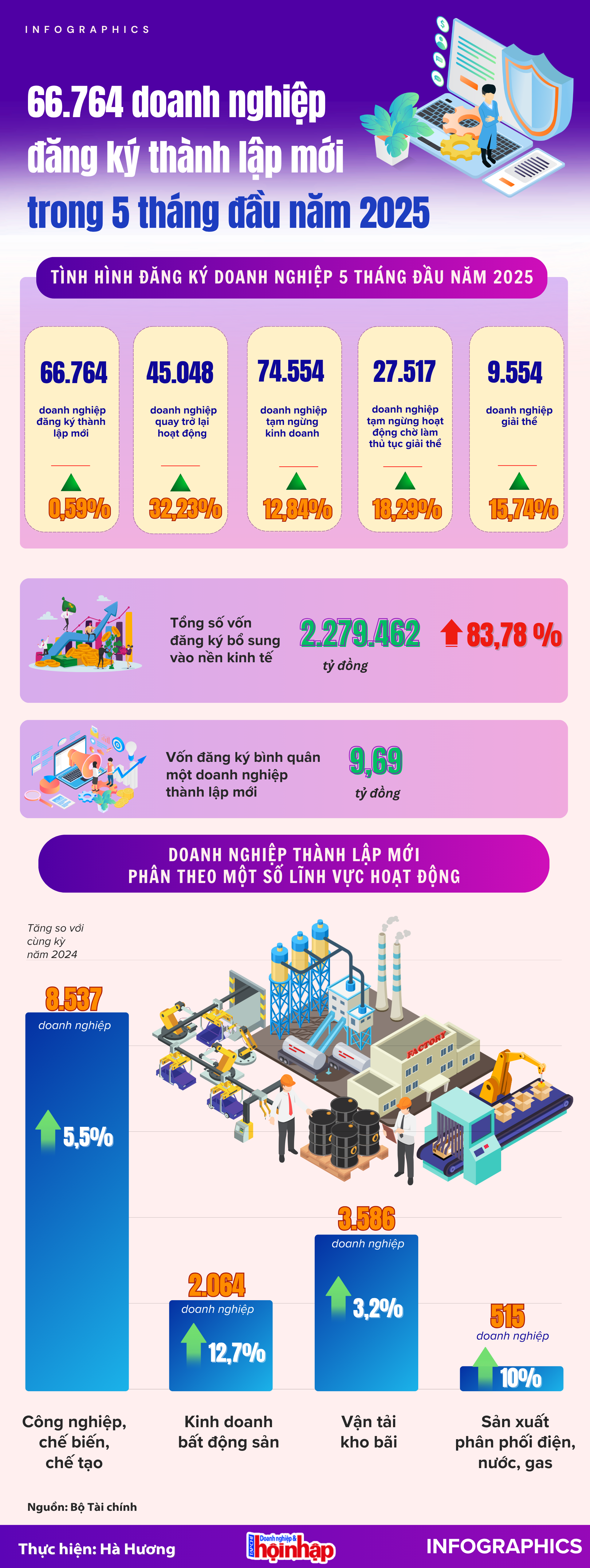 INFOGRAPHICS

66.764 doanh nghiệp đăng ký thành lập mới trong 5 tháng đầu năm 2025

TÌNH HÌNH ĐĂNG KÝ DOANH NGHIỆP 5 THÁNG ĐẦU NĂM 2025

66.764
doanh nghiệp đăng ký thành lập mới
0,59%

45.048
doanh nghiệp quay trở lại hoạt động
32,23%

74.554
doanh nghiệp tạm ngừng kinh doanh
12,84%

27.517
doanh nghiệp tạm ngừng hoạt động chờ làm thủ tục giải thể
18,29%

9.554
doanh nghiệp giải thể
15,74%

Tổng số vốn đăng ký bổ sung vào nền kinh tế
2.279.462
tỷ đồng
83,78 %

Vốn đăng ký bình quân một doanh nghiệp thành lập mới
9,69
tỷ đồng

DOANH NGHIỆP THÀNH LẬP MỚI PHÂN THEO MỘT SỐ LĨNH VỰC HOẠT ĐỘNG

Tăng so với cùng kỳ năm 2024

FACTORY

8.537
doanh nghiệp
5,5%
Công nghiệp, chế biến, chế tạo

2.064
doanh nghiệp
12,7%
Kinh doanh bất động sản

3.586
doanh nghiệp
3,2%
Vận tải kho bãi

515
doanh nghiệp
10%
Sản xuất phân phối điện, nước, gas

Nguồn: Bộ Tài chính

Thực hiện: Hà Hương
Doanh nghiệp & hội nhập
INFOGRAPHICS