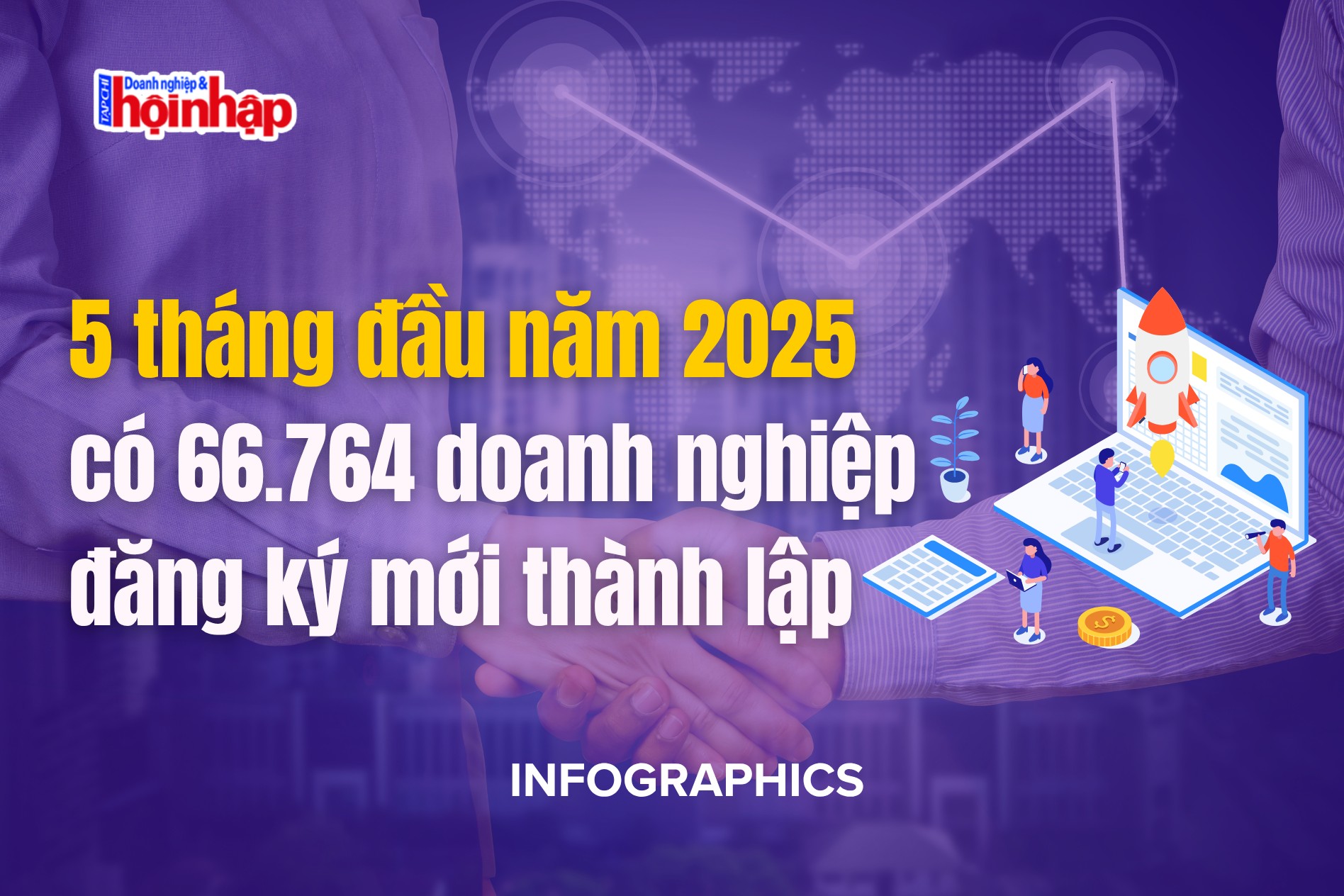 TẠP CHÍ Doanh nghiệp & hội nhập

5 tháng đầu năm 2025 có 66.764 doanh nghiệp đăng ký mới thành lập

INFOGRAPHICS